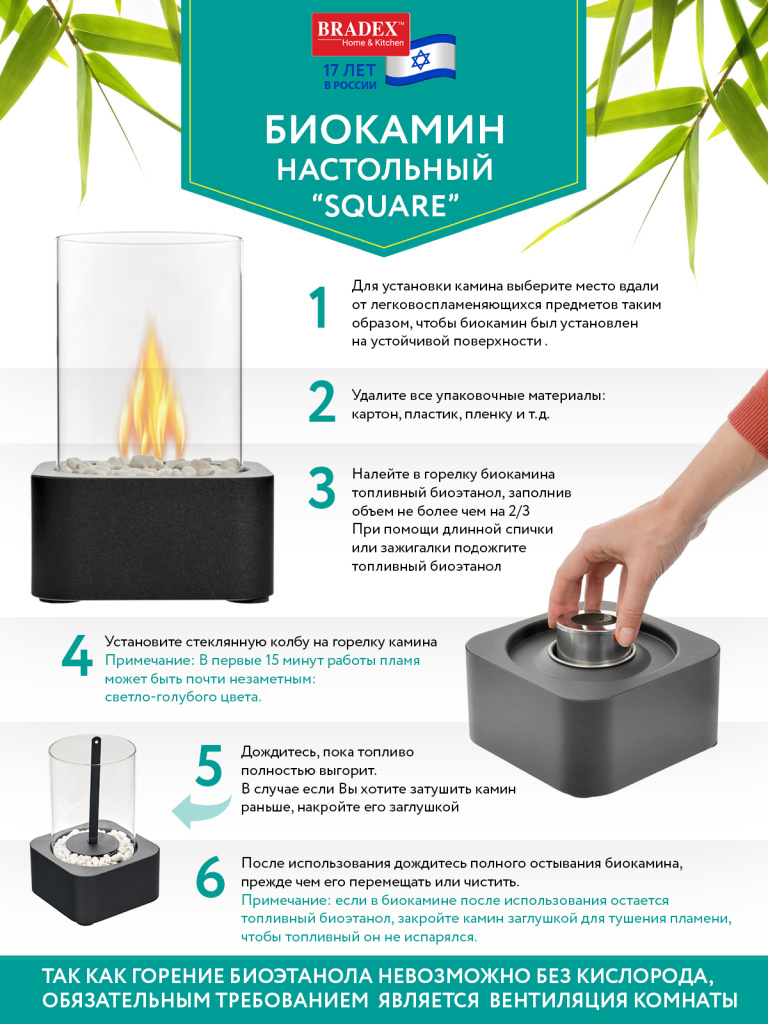 BRADEX™
Home & Kitchen
17 ЛЕТ В РОССИИ

БИОКАМИН НАСТОЛЬНЫЙ "SQUARE"

1 Для установки камина выберите место вдали от легковоспламеняющихся предметов таким образом, чтобы биокамин был установлен на устойчивой поверхности .

2 Удалите все упаковочные материалы: картон, пластик, пленку и т.д.

3 Налейте в горелку биокамина топливный биоэтанол, заполнив объем не более чем на 2/3
При помощи длинной спички или зажигалки подожгите топливный биоэтанол

4 Установите стеклянную колбу на горелку камина
Примечание: В первые 15 минут работы пламя может быть почти незаметным: светло-голубого цвета.

5 Дождитесь, пока топливо полностью выгорит.
В случае если Вы хотите затушить камин раньше, накройте его заглушкой

6 После использования дождитесь полного остывания биокамина, прежде чем его перемещать или чистить.
Примечание: если в биокамине после использования остается топливный биоэтанол, закройте камин заглушкой для тушения пламени, чтобы топливный он не испарялся.

ТАК КАК ГОРЕНИЕ БИОЭТАНОЛА НЕВОЗМОЖНО БЕЗ КИСЛОРОДА, ОБЯЗАТЕЛЬНЫМ ТРЕБОВАНИЕМ ЯВЛЯЕТСЯ ВЕНТИЛЯЦИЯ КОМНАТЫ